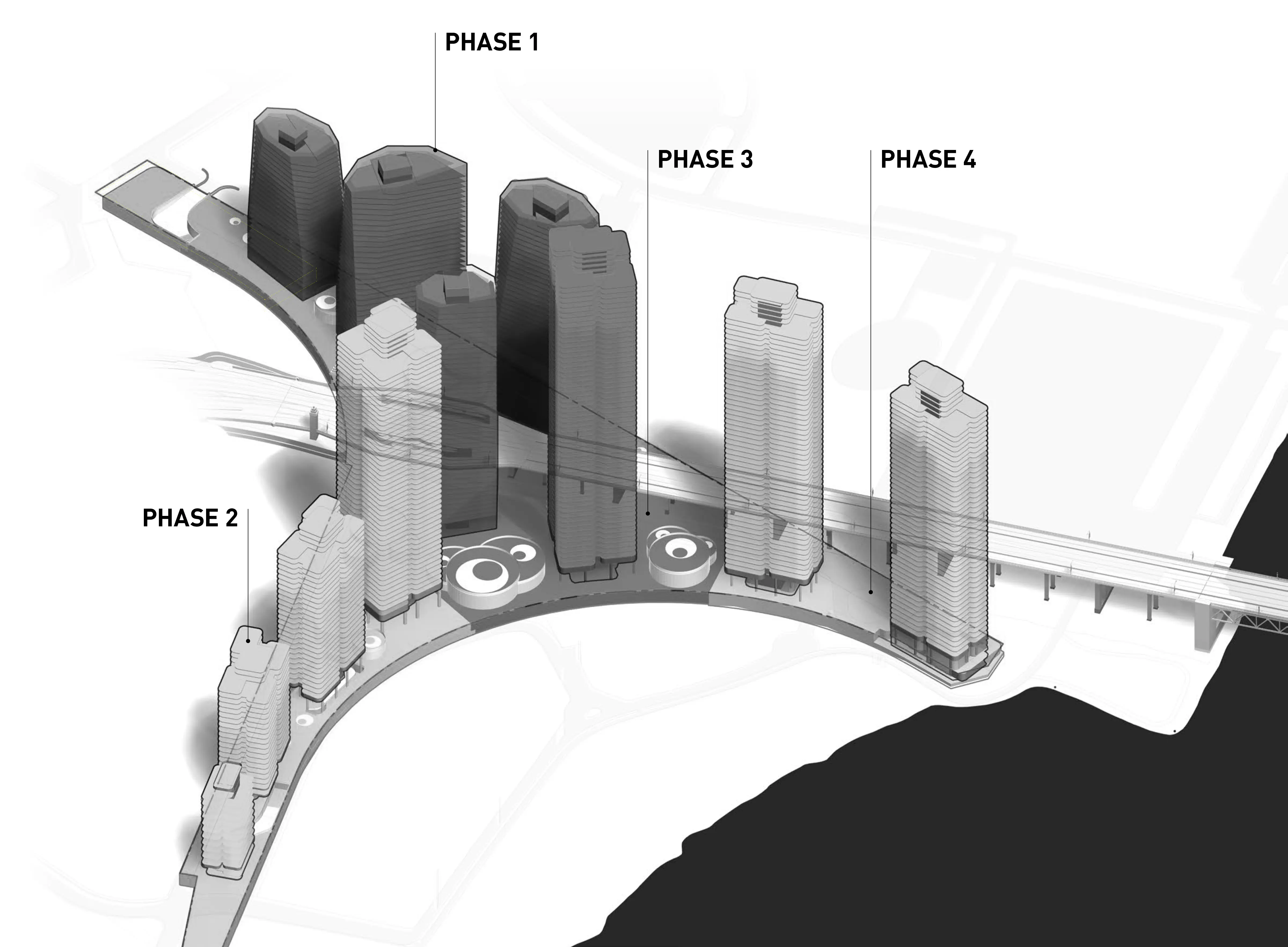 PHASE 1

PHASE 3

PHASE 4

PHASE 2